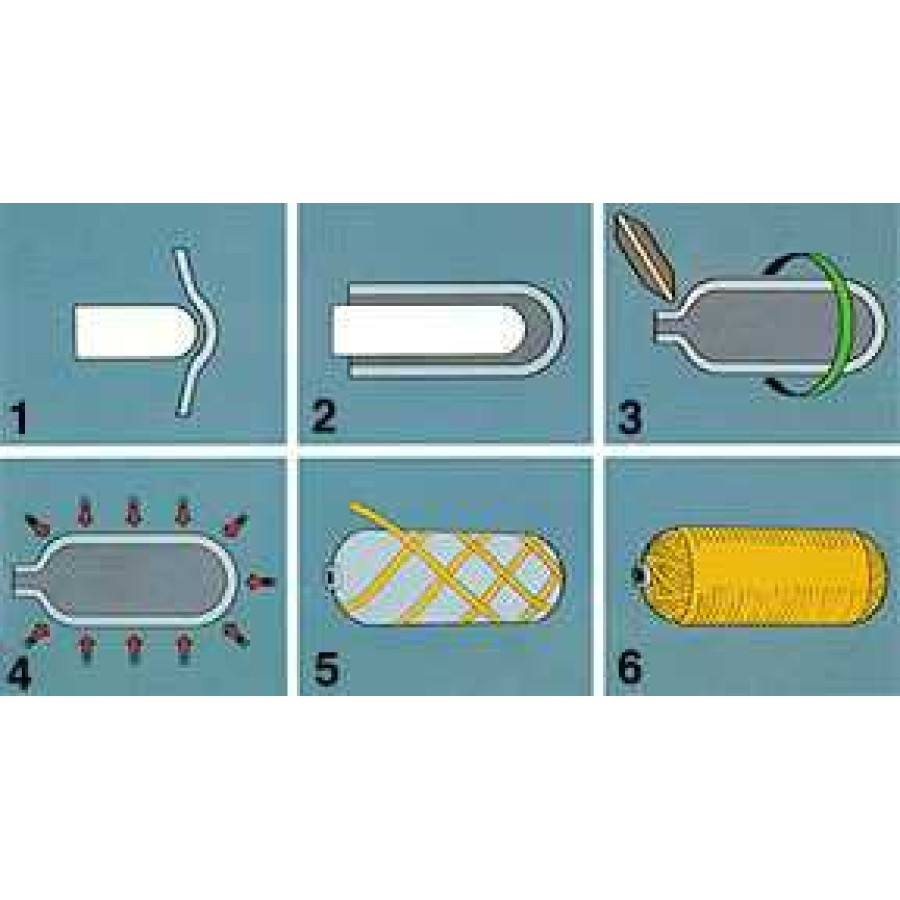 1
2
3
4
5
6