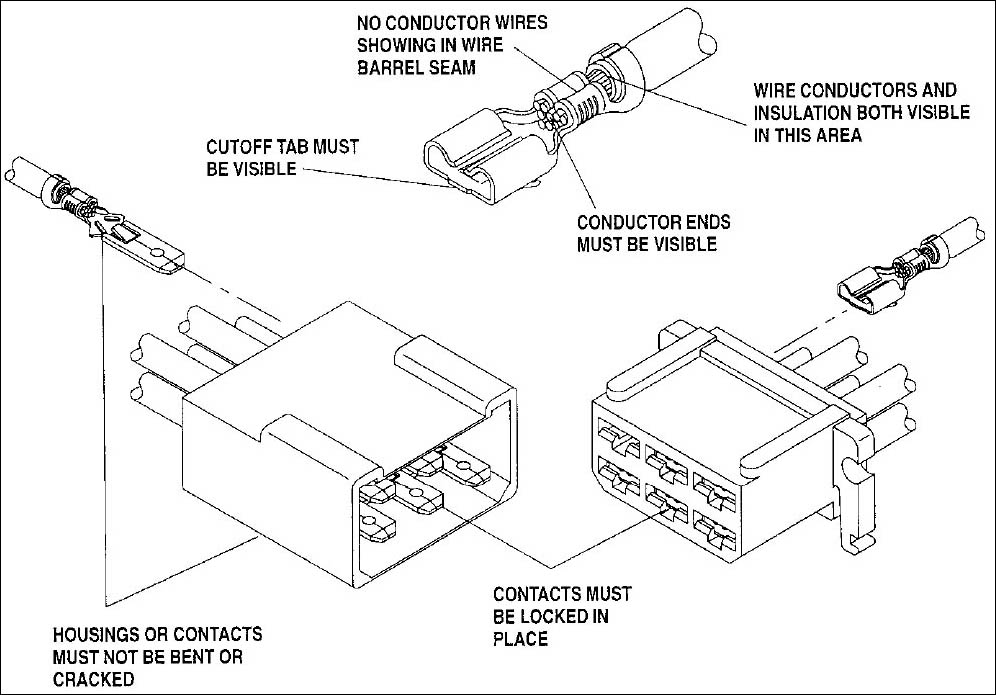 NO CONDUCTOR WIRES SHOWING IN WIRE BARREL SEAM

WIRE CONDUCTORS AND INSULATION BOTH VISIBLE IN THIS AREA

CUTOFF TAB MUST BE VISIBLE

CONDUCTOR ENDS MUST BE VISIBLE

CONTACTS MUST BE LOCKED IN PLACE

HOUSINGS OR CONTACTS MUST NOT BE BENT OR CRACKED