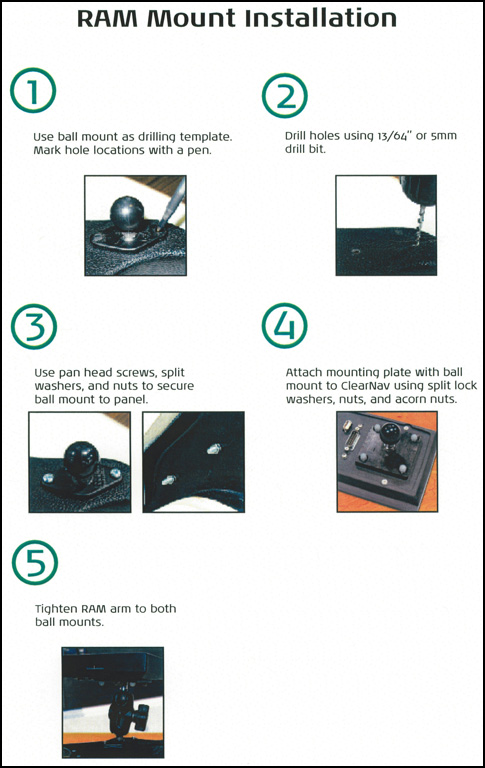 RAM Mount Installation

1

Use ball mount as drilling template. Mark hole locations with a pen.

2

Drill holes using 13/64" or 5mm drill bit.

3

Use pan head screws, split washers, and nuts to secure ball mount to panel.

4

Attach mounting plate with ball mount to ClearNav using split lock washers, nuts, and acorn nuts.

5

Tighten RAM arm to both ball mounts.